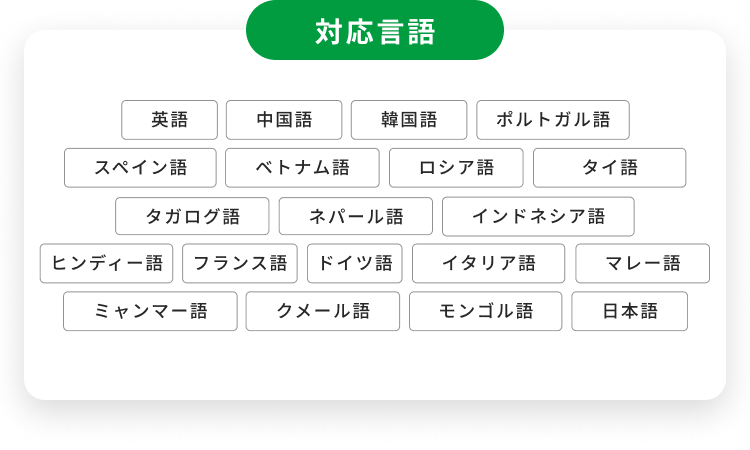 対応言語

英語 中国語 韓国語 ポルトガル語
スペイン語 ベトナム語 ロシア語 タイ語
タガログ語 ネパール語 インドネシア語
ヒンディー語 フランス語 ドイツ語 イタリア語 マレー語
ミャンマー語 クメール語 モンゴル語 日本語